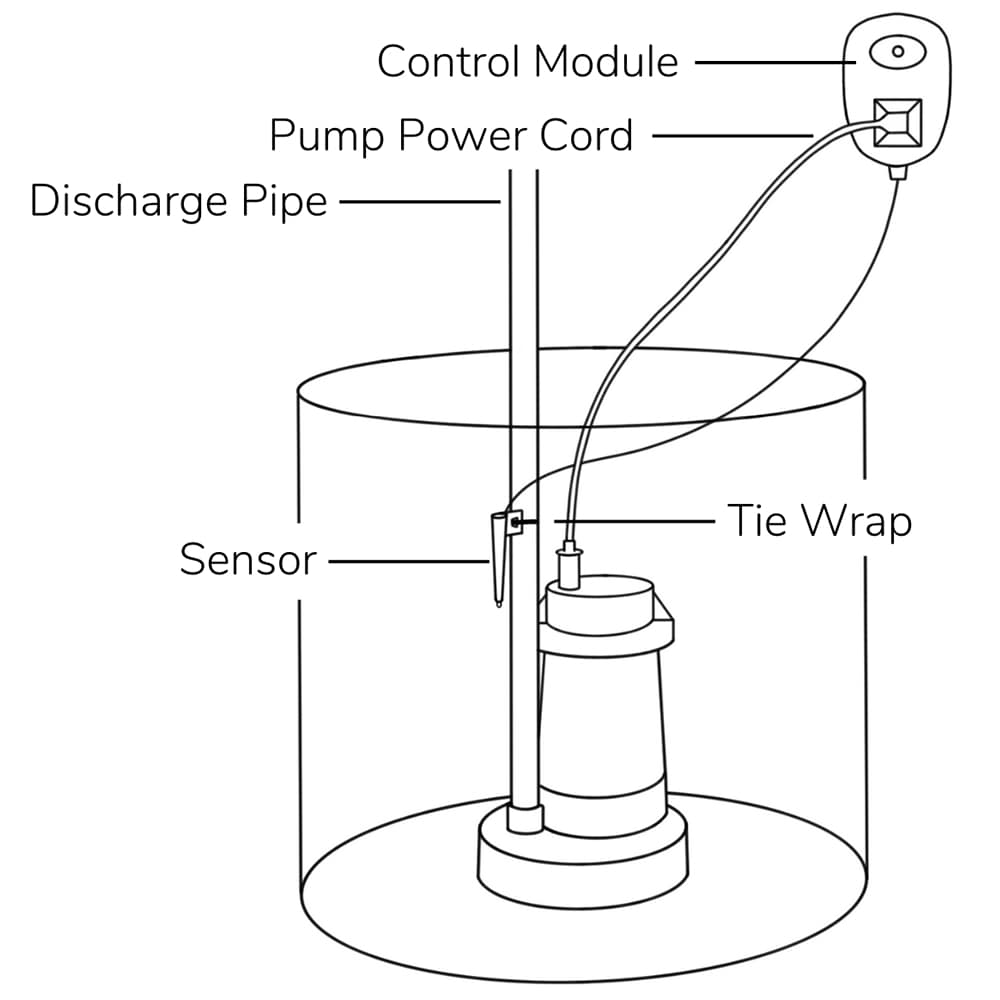 Control Module
Pump Power Cord
Discharge Pipe
Tie Wrap
Sensor