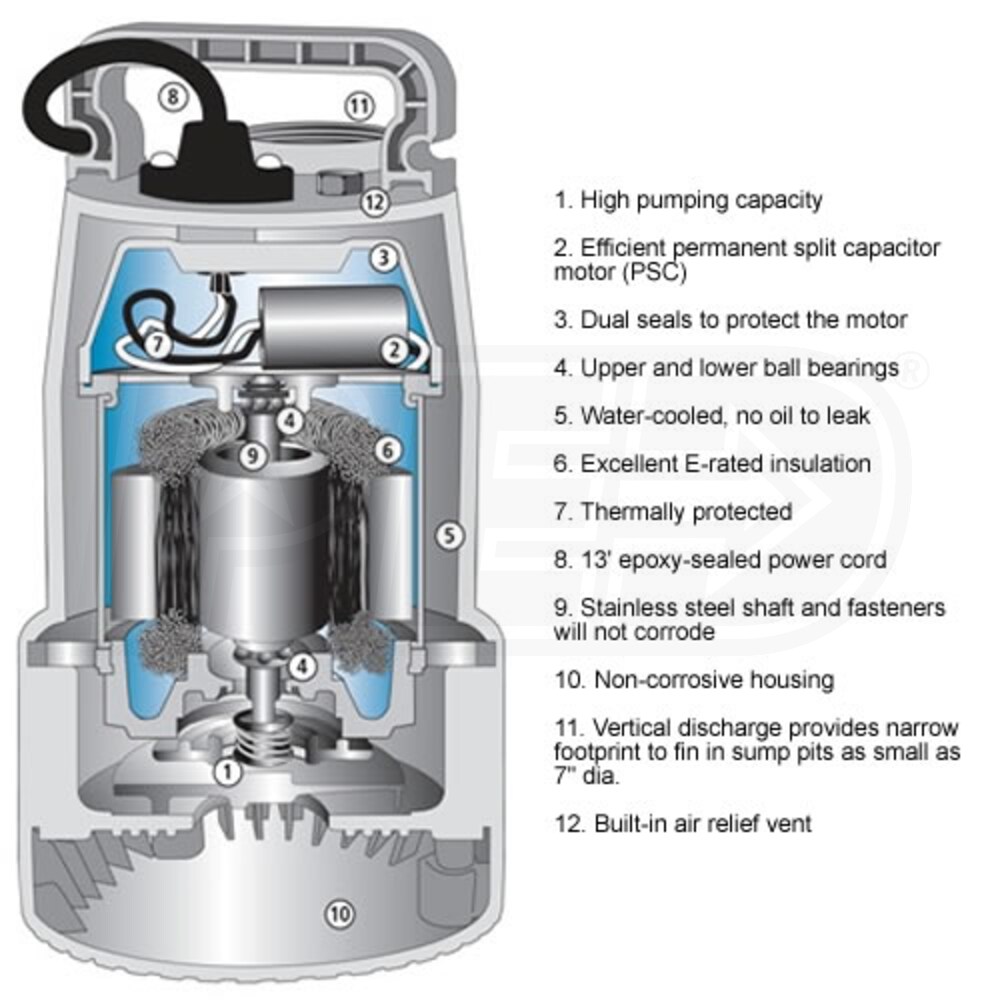 8
11
12
3
7
2
4
9
6
5
4
1
10

1. High pumping capacity

2. Efficient permanent split capacitor motor (PSC)

3. Dual seals to protect the motor

4. Upper and lower ball bearings

5. Water-cooled, no oil to leak

6. Excellent E-rated insulation

7. Thermally protected

8. 13' epoxy-sealed power cord

9. Stainless steel shaft and fasteners will not corrode

10. Non-corrosive housing

11. Vertical discharge provides narrow footprint to fin in sump pits as small as 7" dia.

12. Built-in air relief vent