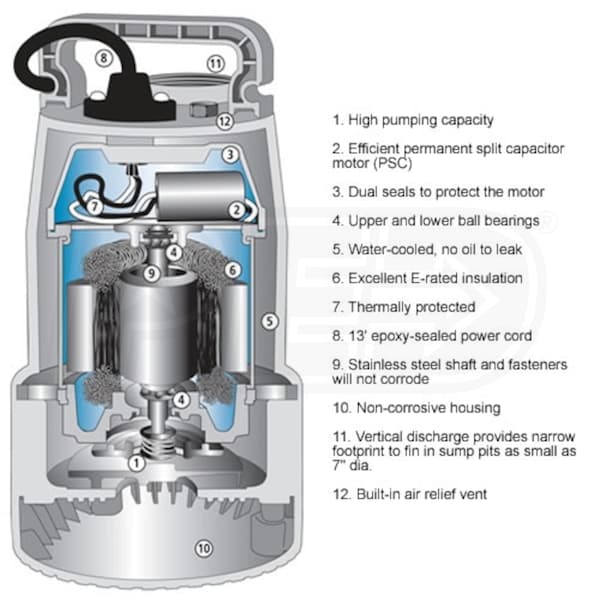 8
11
12
3
7
2
4
9
6
5
4
1
10

1. High pumping capacity

2. Efficient permanent split capacitor motor (PSC)

3. Dual seals to protect the motor

4. Upper and lower ball bearings

5. Water-cooled, no oil to leak

6. Excellent E-rated insulation

7. Thermally protected

8. 13' epoxy-sealed power cord

9. Stainless steel shaft and fasteners will not corrode

10. Non-corrosive housing

11. Vertical discharge provides narrow footprint to fin in sump pits as small as 7" dia.

12. Built-in air relief vent